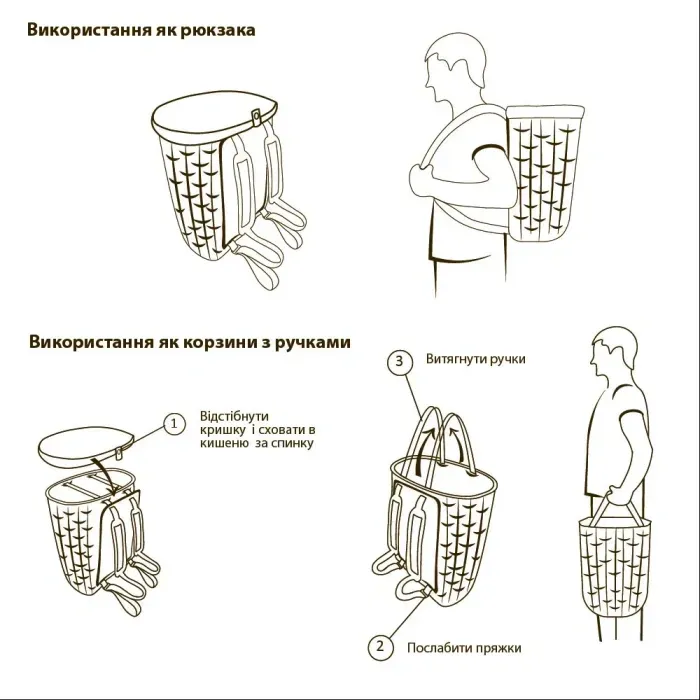 Використання як рюкзака

Використання як корзини з ручками

1 Відстібнути кришку і сховати в кишеню за спинку

3 Витягнути ручки

2 Послабити пряжки