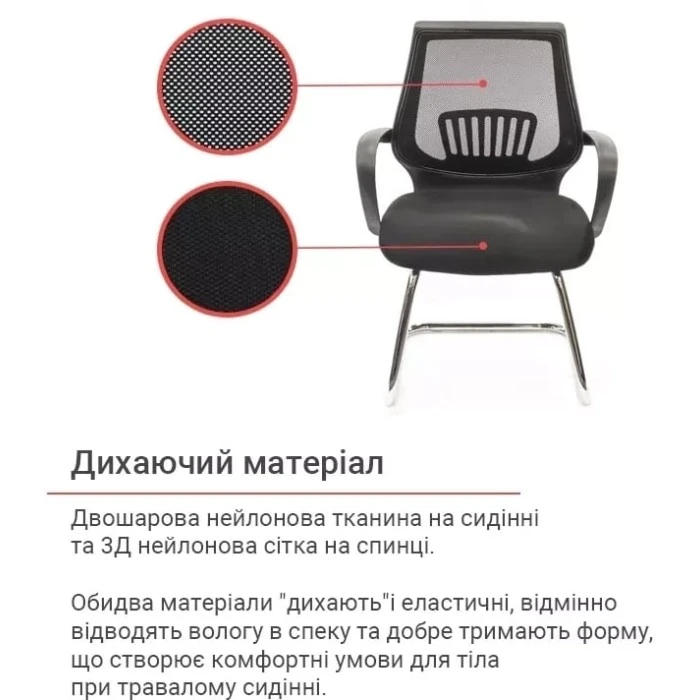 Дихаючий матеріал

Двошарова нейлонова тканина на сидінні та 3Д нейлонова сітка на спинці.

Обидва матеріали "дихають"і еластичні, відмінно відводять вологу в спеку та добре тримають форму, що створює комфортні умови для тіла при травалому сидінні.